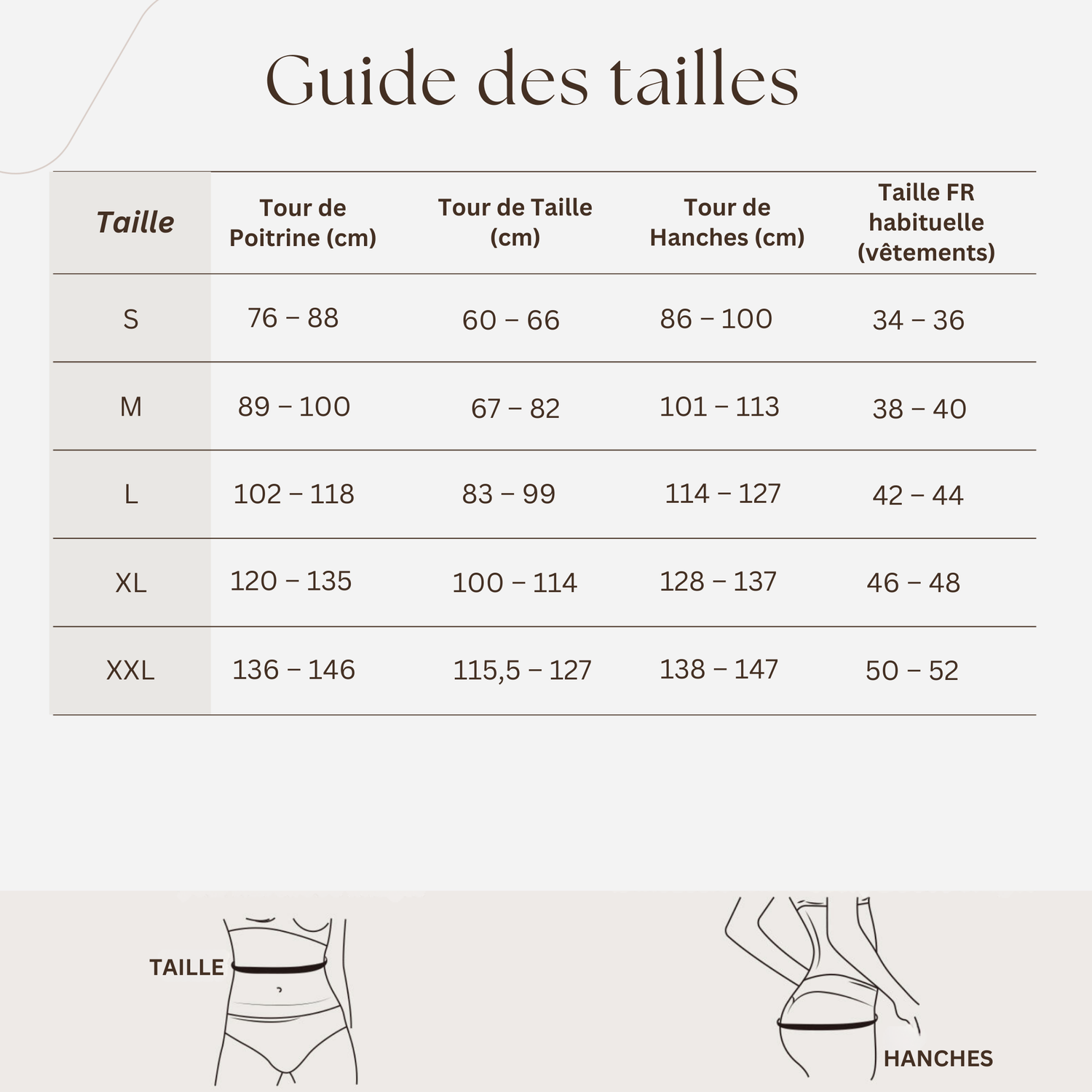 Guide des tailles

| Taille | Tour de Poitrine (cm) | Tour de Taille (cm) | Tour de Hanches (cm) | Taille FR habituelle (vêtements) |
|---|---|---|---|---|
| S | 76 – 88 | 60 – 66 | 86 – 100 | 34 – 36 |
| M | 89 – 100 | 67 – 82 | 101 – 113 | 38 – 40 |
| L | 102 – 118 | 83 – 99 | 114 – 127 | 42 – 44 |
| XL | 120 – 135 | 100 – 114 | 128 – 137 | 46 – 48 |
| XXL | 136 – 146 | 115,5 – 127 | 138 – 147 | 50 – 52 |

TAILLE

HANCHES